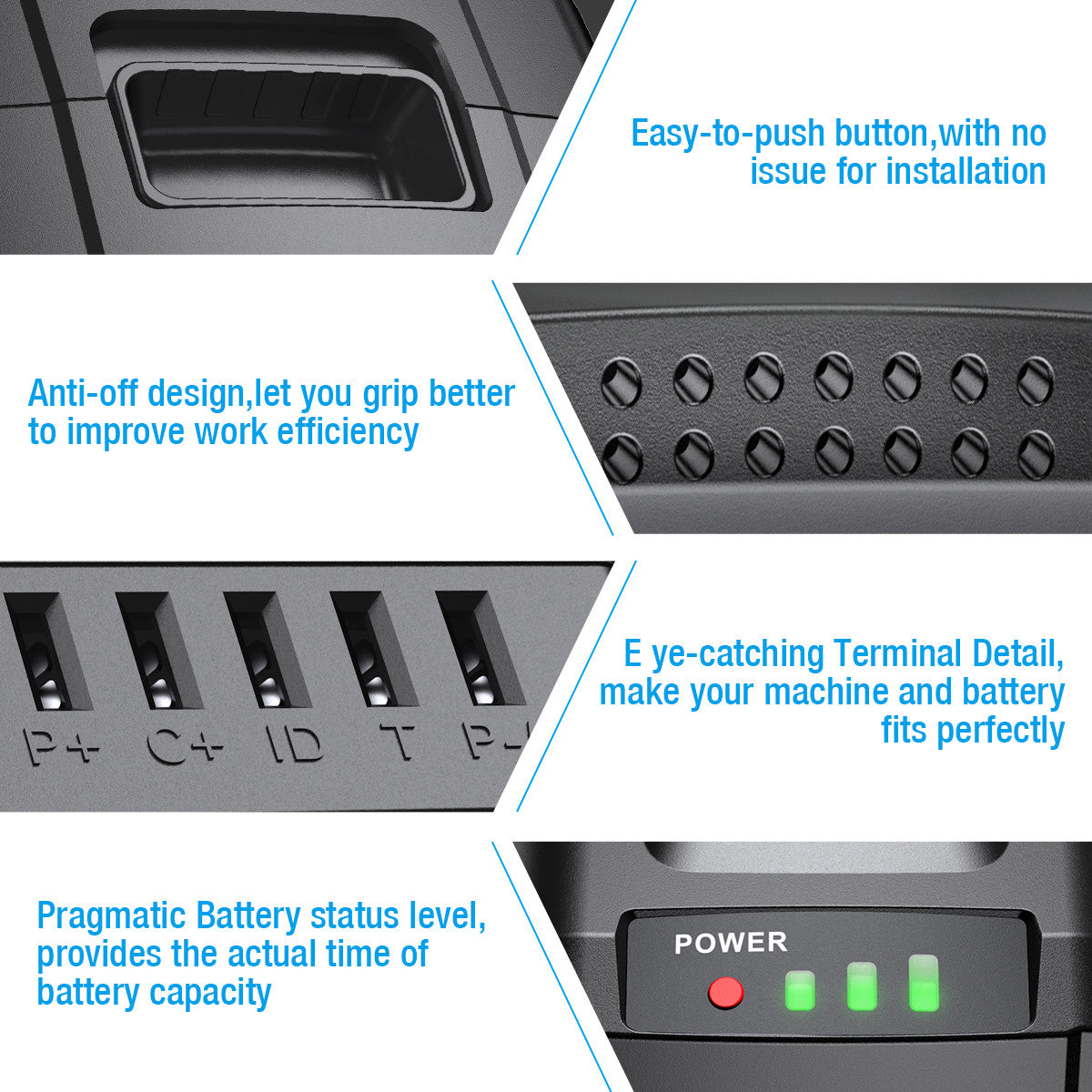 Easy-to-push button,with no issue for installation

Anti-off design,let you grip better to improve work efficiency

P+ C+ ID T P-

E ye-catching Terminal Detail, make your machine and battery fits perfectly

Pragmatic Battery status level, provides the actual time of battery capacity

POWER