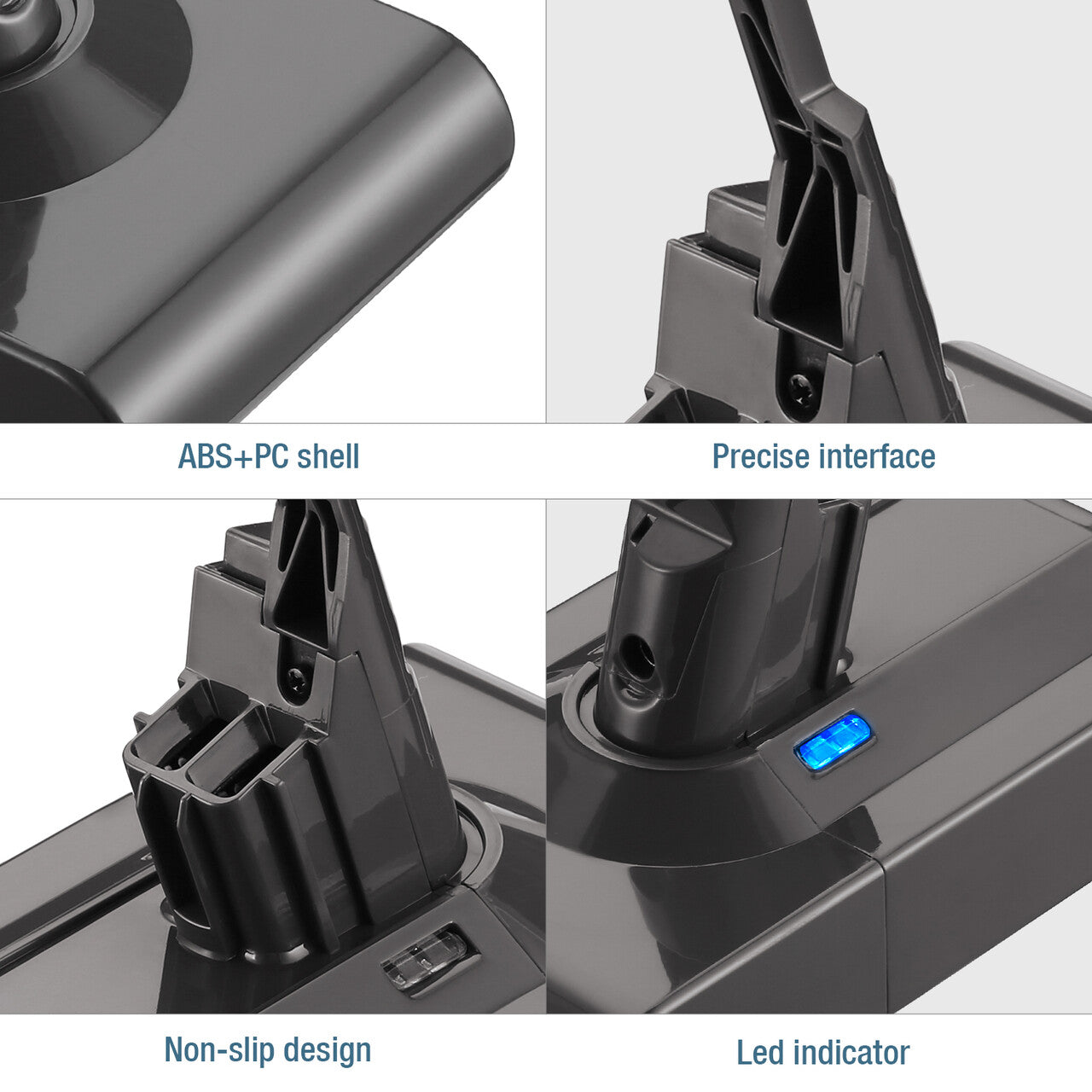 ABS+PC shell

Precise interface

Non-slip design

Led indicator